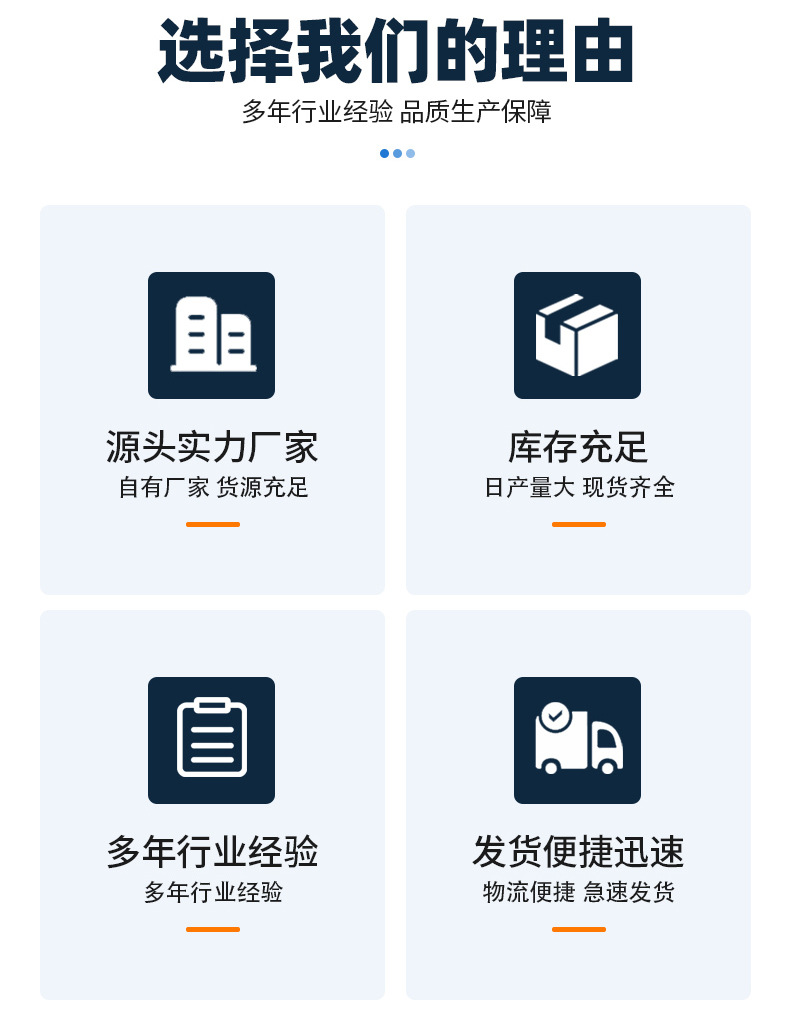 选择我们的理由

多年行业经验 品质生产保障

源头实力厂家

自有厂家 货源充足

库存充足

日产量大 现货齐全

多年行业经验

多年行业经验

发货便捷迅速

物流便捷 急速发货